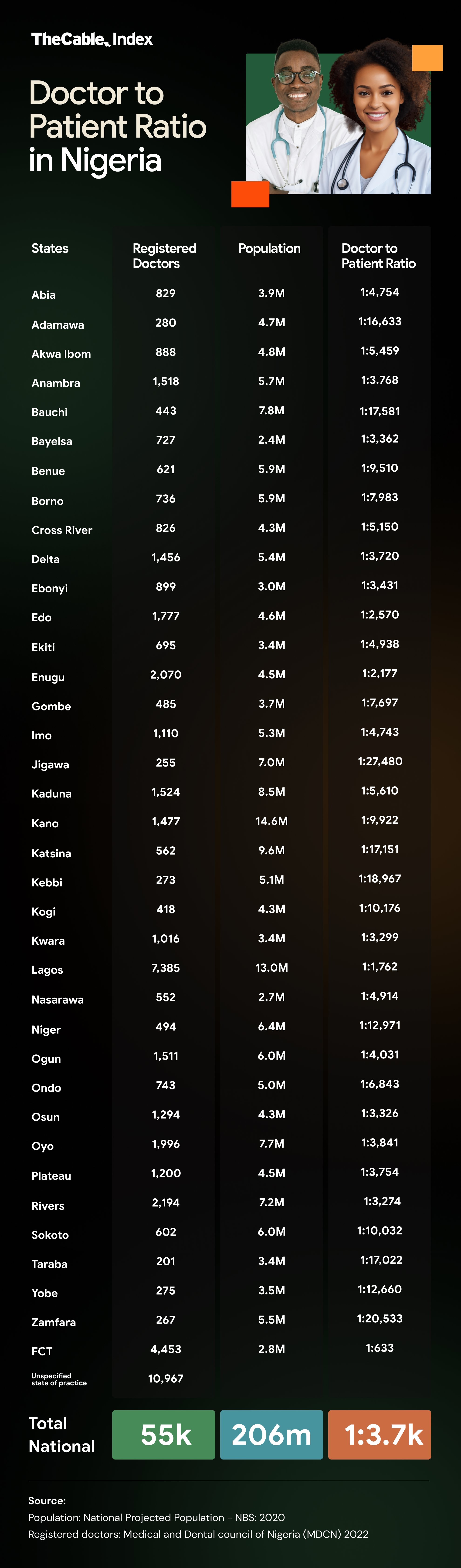 TheCable Index

Doctor to Patient Ratio in Nigeria

| States | Registered Doctors | Population | Doctor to Patient Ratio |
|---|---|---|---|
| Abia | 829 | 3.9M | 1:4,754 |
| Adamawa | 280 | 4.7M | 1:16,633 |
| Akwa Ibom | 888 | 4.8M | 1:5,459 |
| Anambra | 1,518 | 5.7M | 1:3.768 |
| Bauchi | 443 | 7.8M | 1:17,581 |
| Bayelsa | 727 | 2.4M | 1:3,362 |
| Benue | 621 | 5.9M | 1:9,510 |
| Borno | 736 | 5.9M | 1:7,983 |
| Cross River | 826 | 4.3M | 1:5,150 |
| Delta | 1,456 | 5.4M | 1:3,720 |
| Ebonyi | 899 | 3.0M | 1:3,431 |
| Edo | 1,777 | 4.6M | 1:2,570 |
| Ekiti | 695 | 3.4M | 1:4,938 |
| Enugu | 2,070 | 4.5M | 1:2,177 |
| Gombe | 485 | 3.7M | 1:7,697 |
| Imo | 1,110 | 5.3M | 1:4,743 |
| Jigawa | 255 | 7.0M | 1:27,480 |
| Kaduna | 1,524 | 8.5M | 1:5,610 |
| Kano | 1,477 | 14.6M | 1:9,922 |
| Katsina | 562 | 9.6M | 1:17,151 |
| Kebbi | 273 | 5.1M | 1:18,967 |
| Kogi | 418 | 4.3M | 1:10,176 |
| Kwara | 1,016 | 3.4M | 1:3,299 |
| Lagos | 7,385 | 13.0M | 1:1,762 |
| Nasarawa | 552 | 2.7M | 1:4,914 |
| Niger | 494 | 6.4M | 1:12,971 |
| Ogun | 1,511 | 6.0M | 1:4,031 |
| Ondo | 743 | 5.0M | 1:6,843 |
| Osun | 1,294 | 4.3M | 1:3,326 |
| Oyo | 1,996 | 7.7M | 1:3,841 |
| Plateau | 1,200 | 4.5M | 1:3,754 |
| Rivers | 2,194 | 7.2M | 1:3,274 |
| Sokoto | 602 | 6.0M | 1:10,032 |
| Taraba | 201 | 3.4M | 1:17,022 |
| Yobe | 275 | 3.5M | 1:12,660 |
| Zamfara | 267 | 5.5M | 1:20,533 |
| FCT | 4,453 | 2.8M | 1:633 |
| Unspecified state of practice | 10,967 | | |
| Total National | 55k | 206m | 1:3.7k |

Source:
Population: National Projected Population - NBS: 2020
Registered doctors: Medical and Dental council of Nigeria (MDCN) 2022