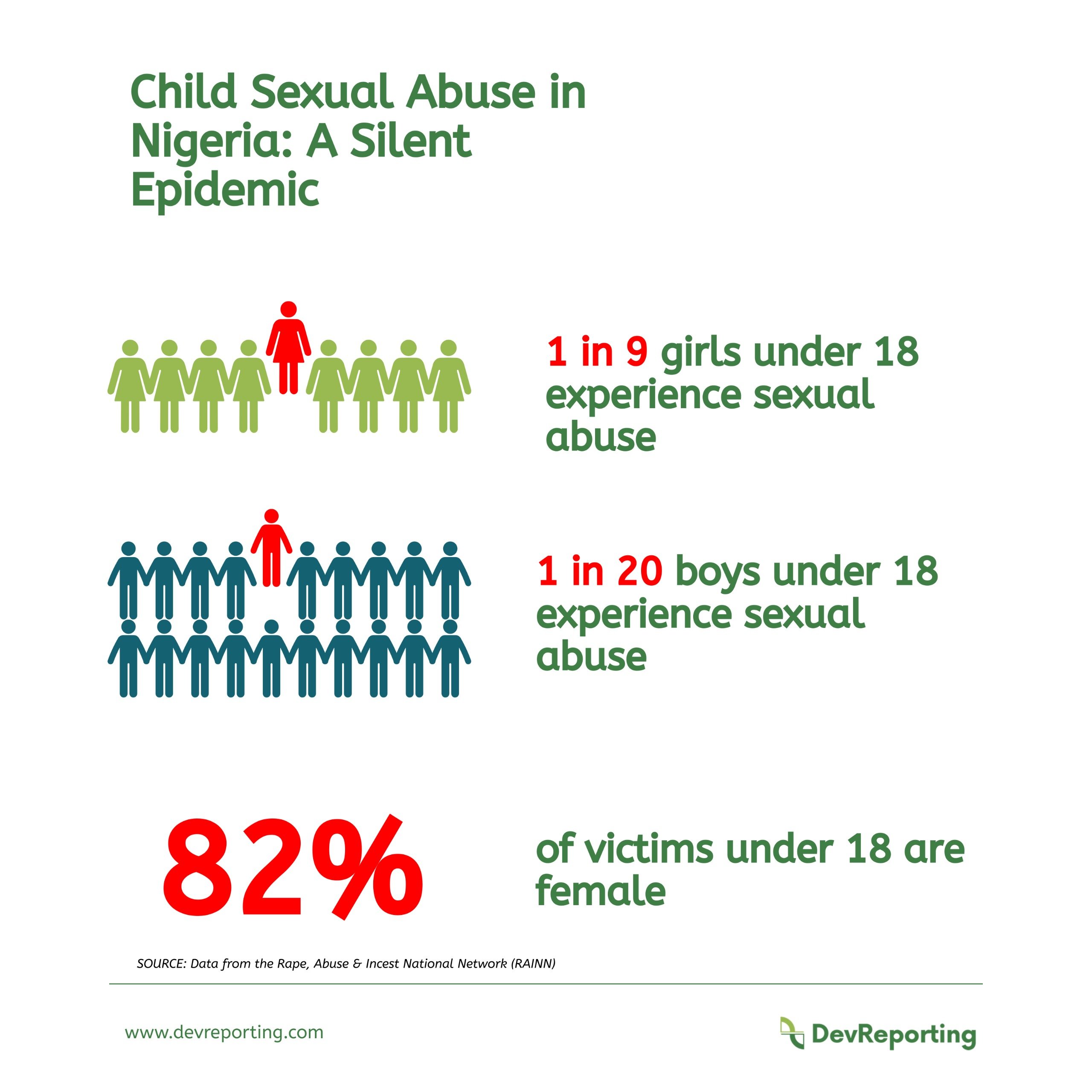 Child Sexual Abuse in Nigeria: A Silent Epidemic

1 in 9 girls under 18 experience sexual abuse

1 in 20 boys under 18 experience sexual abuse

82%

of victims under 18 are female

SOURCE: Data from the Rape, Abuse & Incest National Network (RAINN)

www.devreporting.com

DevReporting